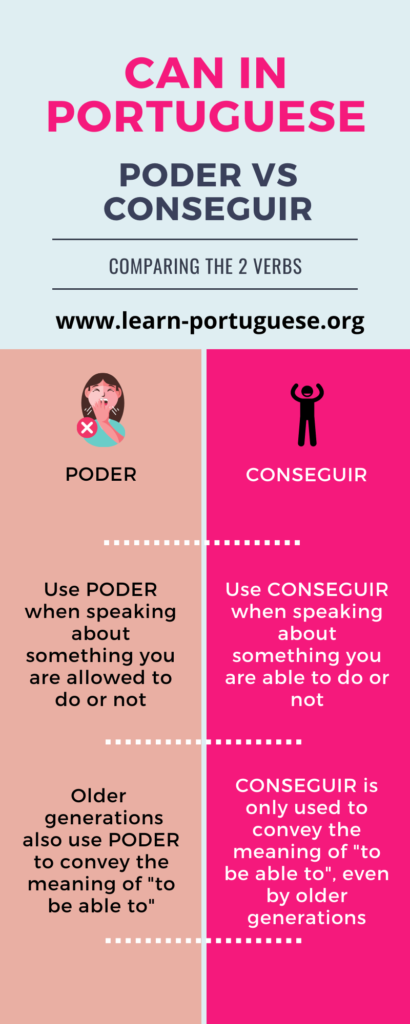 CAN IN PORTUGUESE

PODER VS CONSEGUIR

COMPARING THE 2 VERBS

www.learn-portuguese.org

PODER

Use PODER when speaking about something you are allowed to do or not

Older generations also use PODER to convey the meaning of "to be able to"

CONSEGUIR

Use CONSEGUIR when speaking about something you are able to do or not

CONSEGUIR is only used to convey the meaning of "to be able to", even by older generations